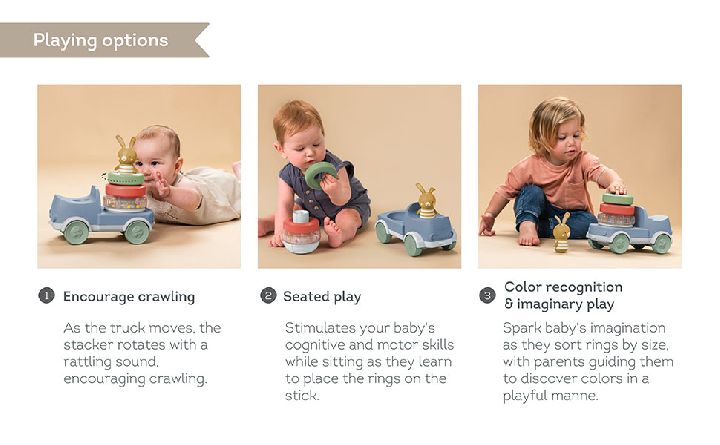 Playing options

1 Encourage crawling

As the truck moves, the stacker rotates with a rattling sound, encouraging crawling.

2 Seated play

Stimulates your baby's cognitive and motor skills while sitting as they learn to place the rings on the stick.

3 Color recognition & imaginary play

Spark baby's imagination as they sort rings by size, with parents guiding them to discover colors in a playful manne.